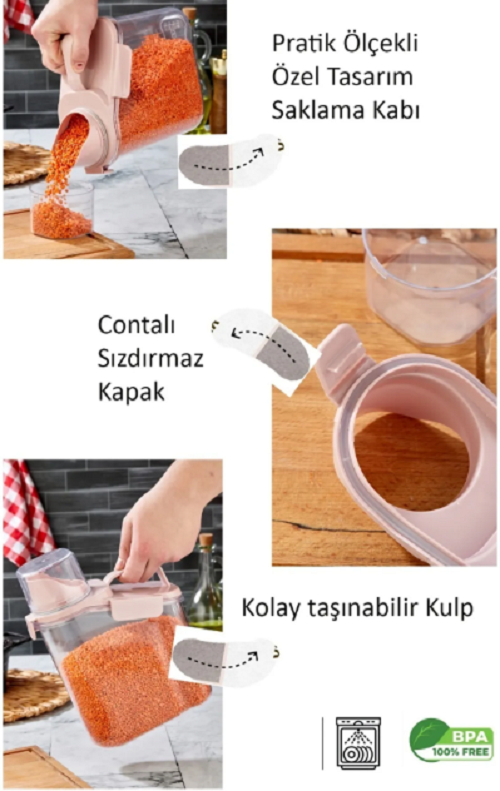 Pratik Ölçekli
Özel Tasarım
Saklama Kabı

Contalı
Sızdırmaz
Kapak

Kolay taşınabilir Kulp

BPA
100% FREE